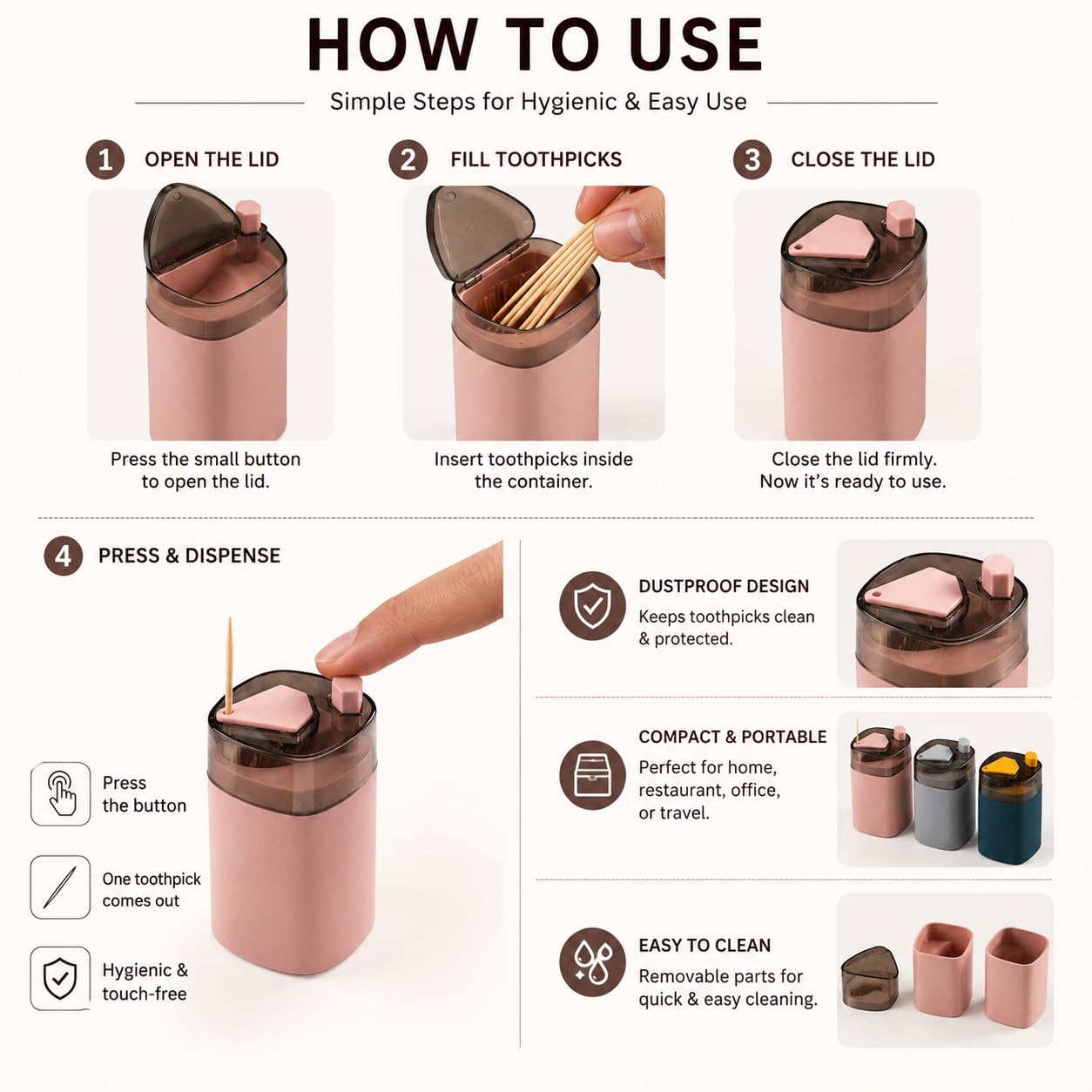 HOW TO USE

Simple Steps for Hygienic & Easy Use

1 OPEN THE LID

Press the small button to open the lid.

2 FILL TOOTHPICKS

Insert toothpicks inside the container.

3 CLOSE THE LID

Close the lid firmly. Now it's ready to use.

4 PRESS & DISPENSE

Press the button

One toothpick comes out

Hygienic & touch-free

DUSTPROOF DESIGN
Keeps toothpicks clean & protected.

COMPACT & PORTABLE
Perfect for home, restaurant, office, or travel.

EASY TO CLEAN
Removable parts for quick & easy cleaning.